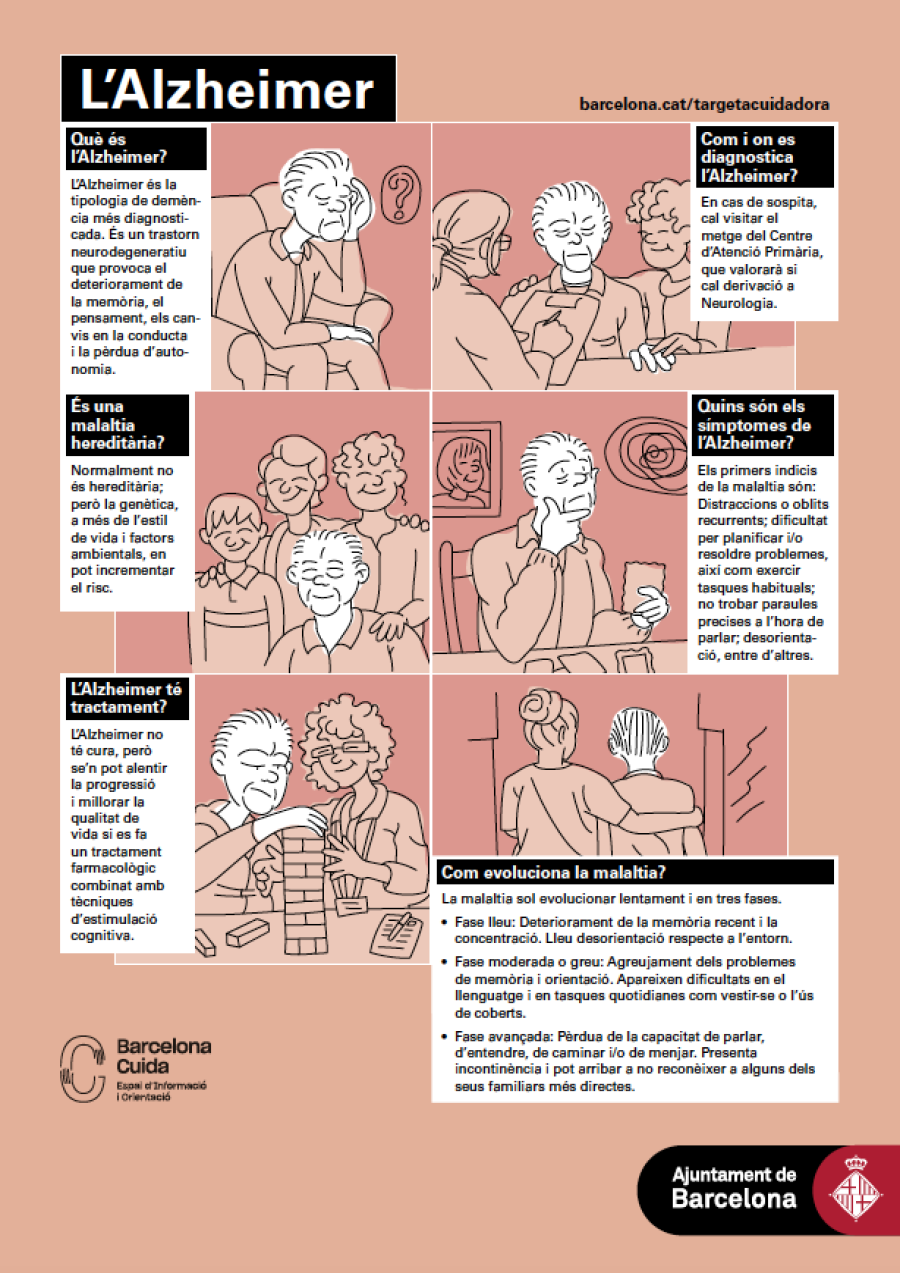 L'Alzheimer

barcelona.cat/targetacuidadora

Què és l'Alzheimer?

L'Alzheimer és la tipologia de demència més diagnosticada. És un trastorn neurodegeneratiu que provoca el deteriorament de la memòria, el pensament, els canvis en la conducta i la pèrdua d'autonomia.

?

Com i on es diagnostica l'Alzheimer?

En cas de sospita, cal visitar el metge del Centre d'Atenció Primària, que valorarà si cal derivació a Neurologia.

És una malaltia hereditària?

Normalment no és hereditària; però la genètica, a més de l'estil de vida i factors ambientals, en pot incrementar el risc.

Quins són els símptomes de l'Alzheimer?

Els primers indicis de la malaltia són: Distraccions o oblits recurrents; dificultat per planificar i/o resoldre problemes, així com exercir tasques habituals; no trobar paraules precises a l'hora de parlar; desorientació, entre d'altres.

L'Alzheimer té tractament?

L'Alzheimer no té cura, però se'n pot alentir la progressió i millorar la qualitat de vida si es fa un tractament farmacològic combinat amb tècniques d'estimulació cognitiva.

Com evoluciona la malaltia?

La malaltia sol evolucionar lentament i en tres fases.

• Fase lleu: Deteriorament de la memòria recent i la concentració. Lleu desorientació respecte a l'entorn.

• Fase moderada o greu: Agreujament dels problemes de memòria i orientació. Apareixen dificultats en el llenguatge i en tasques quotidianes com vestir-se o l'ús de coberts.

• Fase avançada: Pèrdua de la capacitat de parlar, d'entendre, de caminar i/o de menjar. Presenta incontinència i pot arribar a no reconèixer a alguns dels seus familiars més directes.

Barcelona Cuida
Espai d'Informació i Orientació

Ajuntament de Barcelona